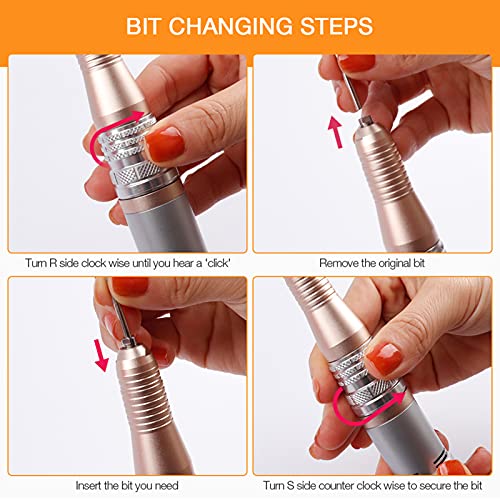 BIT CHANGING STEPS

Turn R side clock wise until you hear a 'click'

Remove the original bit

Insert the bit you need

Turn S side counter clock wise to secure the bit