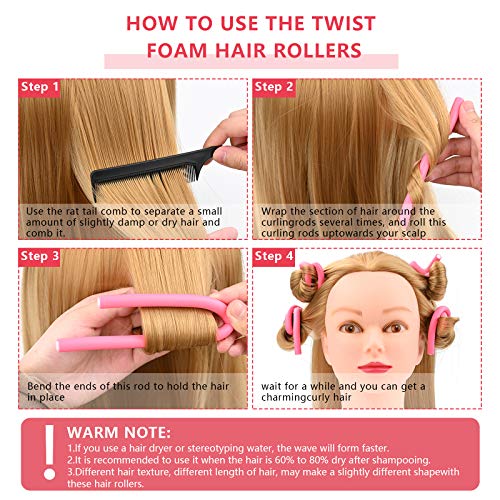 HOW TO USE THE TWIST FOAM HAIR ROLLERS

Step 1

Use the rat tail comb to separate a small amount of slightly damp or dry hair and comb it.

Step 2

Wrap the section of hair around the curlingrods several times, and roll this curling rods uptowards your scalp

Step 3

Bend the ends of this rod to hold the hair in place

Step 4

wait for a while and you can get a charmingcurly hair

!

WARM NOTE:

1.If you use a hair dryer or stereotyping water, the wave will form faster.
2.It is recommended to use it when the hair is 60% to 80% dry after shampooing.
3.Different hair texture, different length of hair, may make a slightly different shapewith these hair rollers.