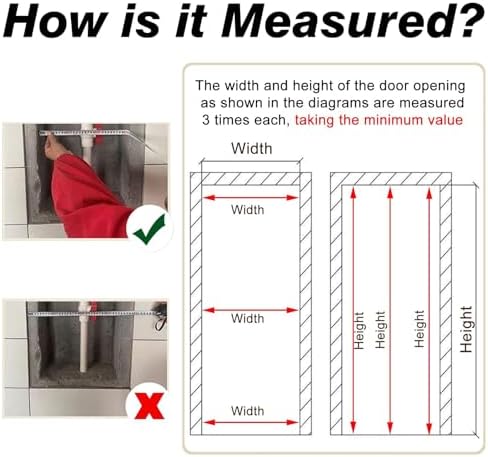 How is it Measured?

The width and height of the door opening as shown in the diagrams are measured 3 times each, taking the minimum value

Width

Width

Width

Width

Height

Height

Height

Height