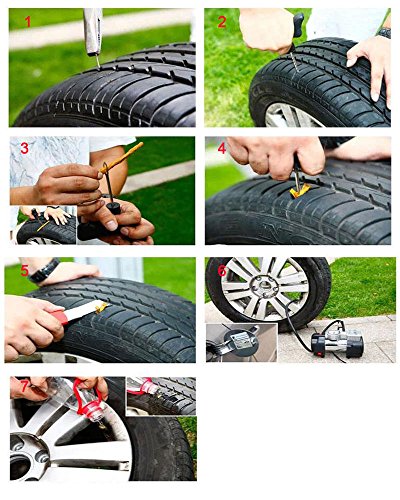 1

2

3

4

5

6

7