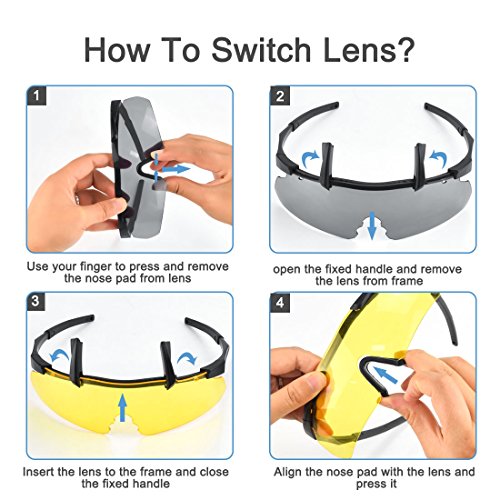 How To Switch Lens?

1

Use your finger to press and remove the nose pad from lens

2

open the fixed handle and remove the lens from frame

3

Insert the lens to the frame and close the fixed handle

4

Align the nose pad with the lens and press it