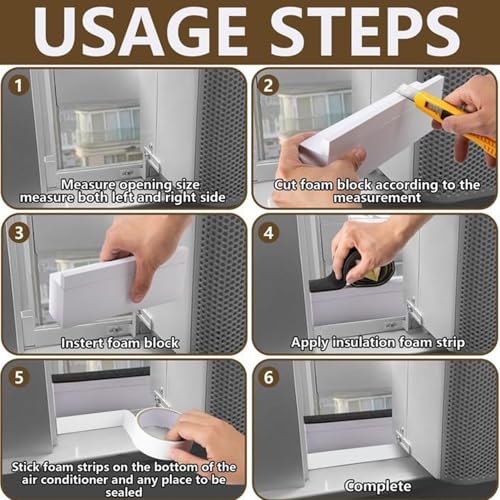 USAGE STEPS

1

Measure opening size measure both left and right side

2

Cut foam block according to the measurement

3

Instert foam block

4

Apply insulation foam strip

5

Stick foam strips on the bottom of the air conditioner and any place to be sealed

6

Complete