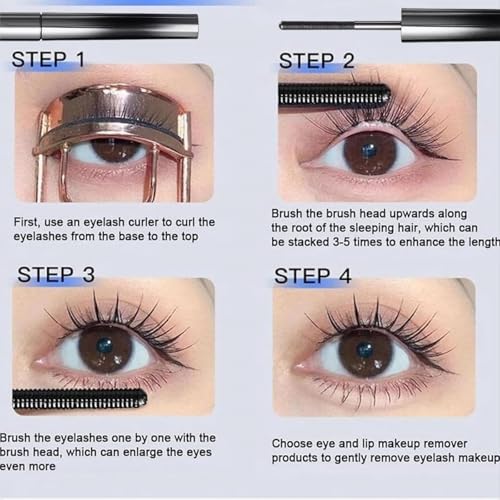 STEP 1

First, use an eyelash curler to curl the eyelashes from the base to the top

STEP 2

Brush the brush head upwards along the root of the sleeping hair, which can be stacked 3-5 times to enhance the length

STEP 3

Brush the eyelashes one by one with the brush head, which can enlarge the eyes even more

STEP 4

Choose eye and lip makeup remover products to gently remove eyelash makeup