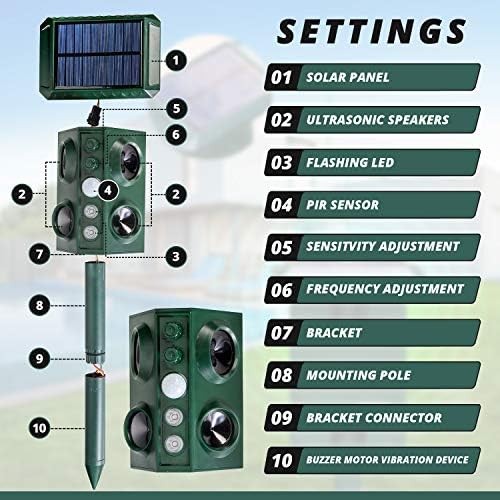 SETTINGS

1
5
6
2
4
2
7
3
8
9
10

01 SOLAR PANEL
02 ULTRASONIC SPEAKERS
03 FLASHING LED
04 PIR SENSOR
05 SENSITVITY ADJUSTMENT
06 FREQUENCY ADJUSTMENT
07 BRACKET
08 MOUNTING POLE
09 BRACKET CONNECTOR
10 BUZZER MOTOR VIBRATION DEVICE