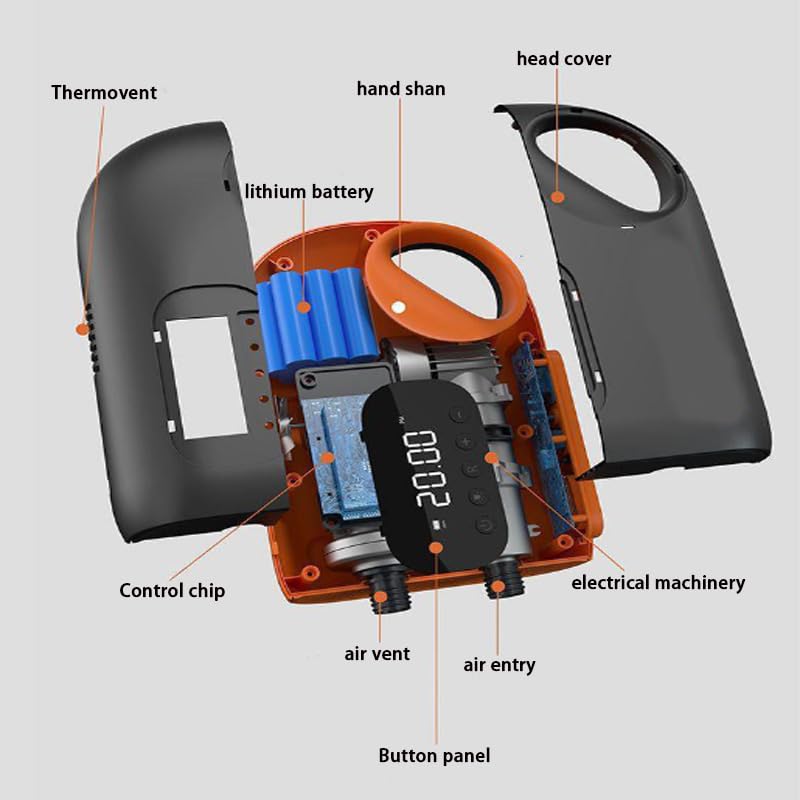 Thermovent

hand shan

head cover

lithium battery

00:02

Control chip

electrical machinery

air vent

air entry

Button panel