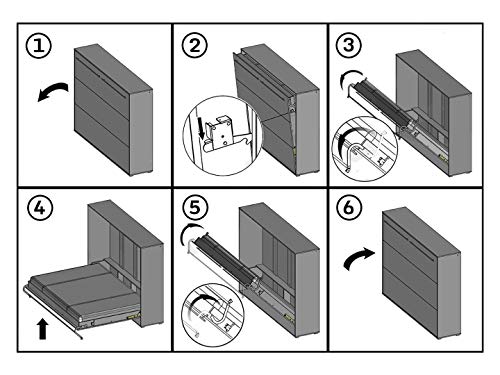 ①
②
③
④
⑤
⑥