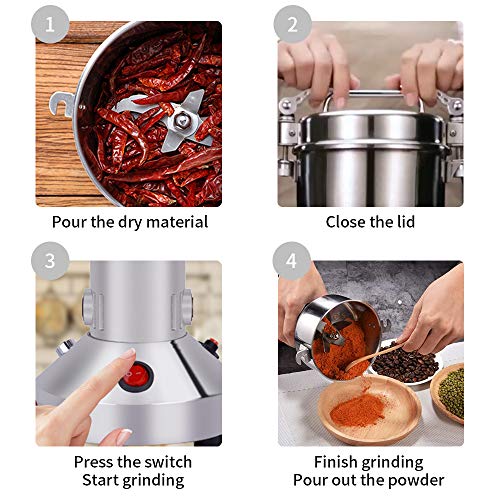 1

Pour the dry material

2

Close the lid

3

Press the switch
Start grinding

4

Finish grinding
Pour out the powder