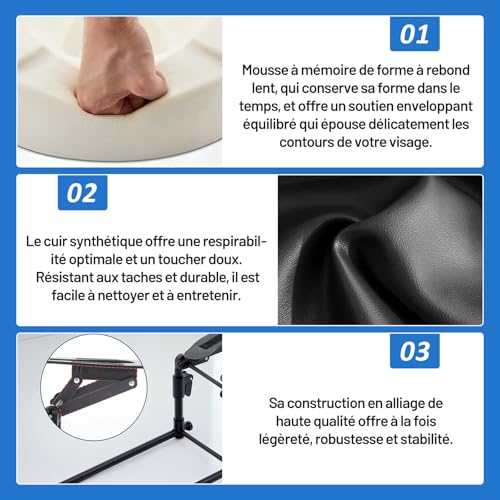 01

Mousse à mémoire de forme à rebond lent, qui conserve sa forme dans le temps, et offre un soutien enveloppant équilibré qui épouse délicatement les contours de votre visage.

02

Le cuir synthétique offre une respirabilité optimale et un toucher doux. Résistant aux taches et durable, il est facile à nettoyer et à entretenir.

03

Sa construction en alliage de haute qualité offre à la fois légèreté, robustesse et stabilité.