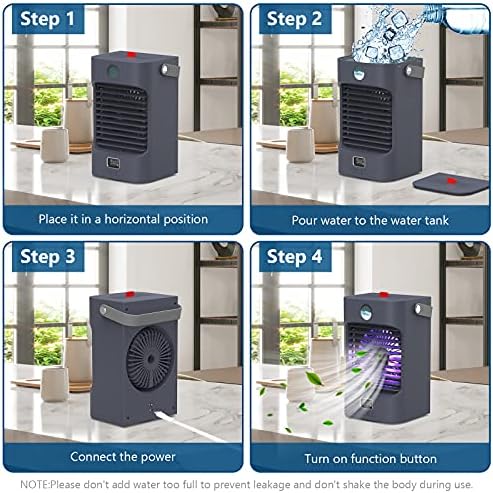 Step 1

Place it in a horizontal position

Step 2

Pour water to the water tank

Step 3

Connect the power

Step 4

Turn on function button

NOTE:Please don't add water too full to prevent leakage and don't shake the body during use.