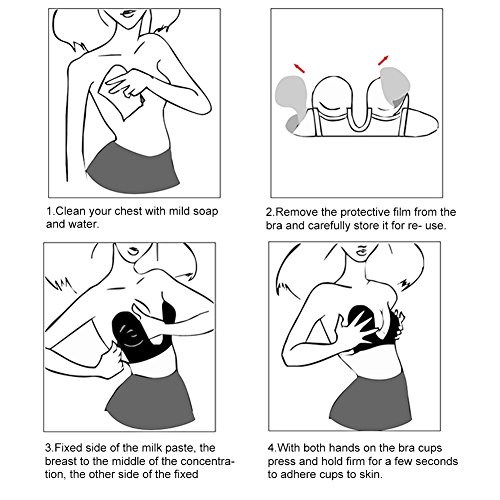 1.Clean your chest with mild soap and water.

2.Remove the protective film from the bra and carefully store it for re- use.

3.Fixed side of the milk paste, the breast to the middle of the concentration, the other side of the fixed

4.With both hands on the bra cups press and hold firm for a few seconds to adhere cups to skin.