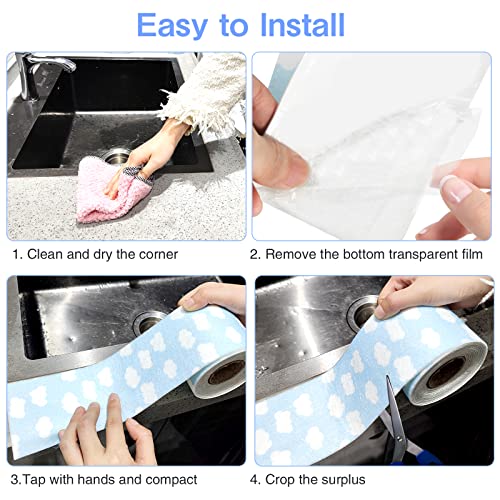 Easy to Install

1. Clean and dry the corner

2. Remove the bottom transparent film

3.Tap with hands and compact

4. Crop the surplus