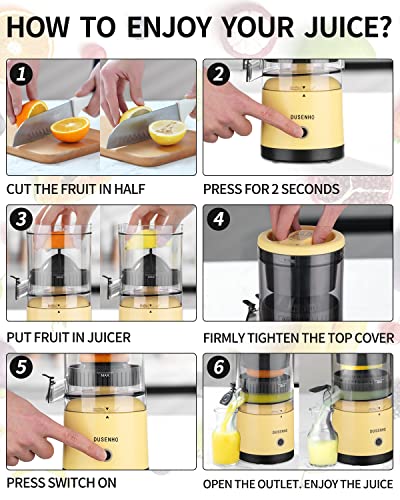 HOW TO ENJOY YOUR JUICE?

1
CUT THE FRUIT IN HALF

2
DUSENHO
PRESS FOR 2 SECONDS

3
PUT FRUIT IN JUICER

4
FIRMLY TIGHTEN THE TOP COVER

5
MAX
DUSENHO
PRESS SWITCH ON

6
DUSENHO
DUSENHO
OPEN THE OUTLET. ENJOY THE JUICE