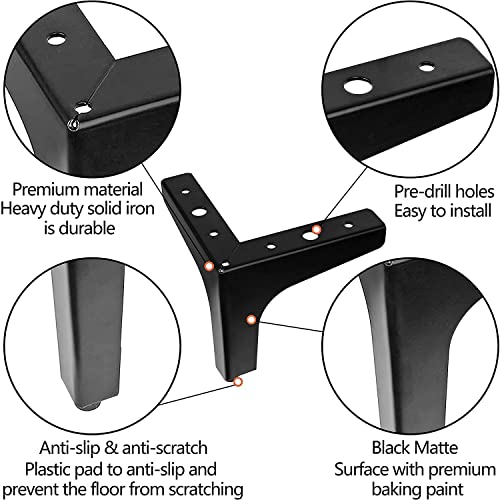 Premium material
Heavy duty solid iron
is durable

Pre-drill holes
Easy to install

Anti-slip & anti-scratch
Plastic pad to anti-slip and
prevent the floor from scratching

Black Matte
Surface with premium
baking paint