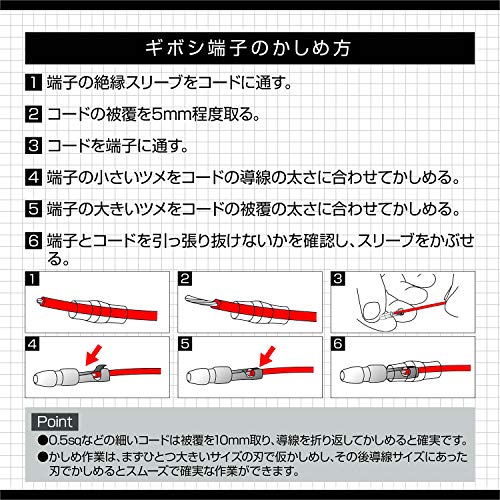 ギボシ端子のかしめ方

1 端子の絶縁スリーブをコードに通す。

2 コードの被覆を5mm程度取る。

3 コードを端子に通す。

4 端子の小さいツメをコードの導線の太さに合わせてかしめる。

5 端子の大きいツメをコードの被覆の太さに合わせてかしめる。

6 端子とコードを引っ張り抜けないかを確認し、スリーブをかぶせる。

1

2

3

4

5

6

Point
●0.5sqなどの細いコードは被覆を10mm取り、導線を折り返してかしめると確実です。
●かしめ作業は、まずひとつ大きいサイズの刃で仮かしめし、その後導線サイズにあった刃でかしめるとスムーズで確実な作業ができます。