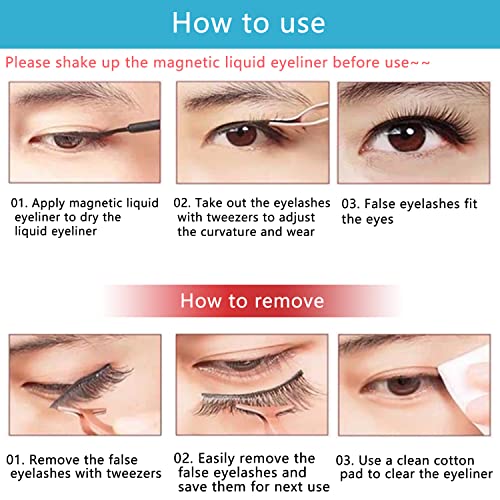 How to use

Please shake up the magnetic liquid eyeliner before use~~

01. Apply magnetic liquid eyeliner to dry the liquid eyeliner

02. Take out the eyelashes with tweezers to adjust the curvature and wear

03. False eyelashes fit the eyes

How to remove

01. Remove the false eyelashes with tweezers

02. Easily remove the false eyelashes and save them for next use

03. Use a clean cotton pad to clear the eyeliner