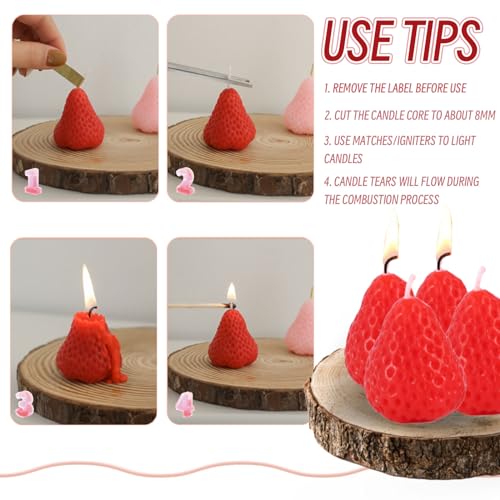 1

2

USE TIPS

1. REMOVE THE LABEL BEFORE USE

2. CUT THE CANDLE CORE TO ABOUT 8MM

3. USE MATCHES/IGNITERS TO LIGHT CANDLES

4. CANDLE TEARS WILL FLOW DURING THE COMBUSTION PROCESS

3

4