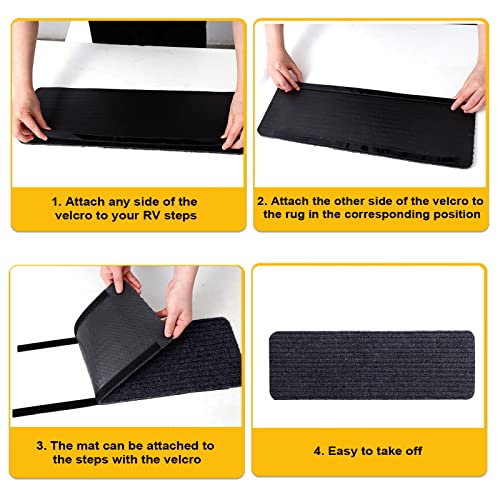 1. Attach any side of the velcro to your RV steps

2. Attach the other side of the velcro to the rug in the corresponding position

3. The mat can be attached to the steps with the velcro

4. Easy to take off