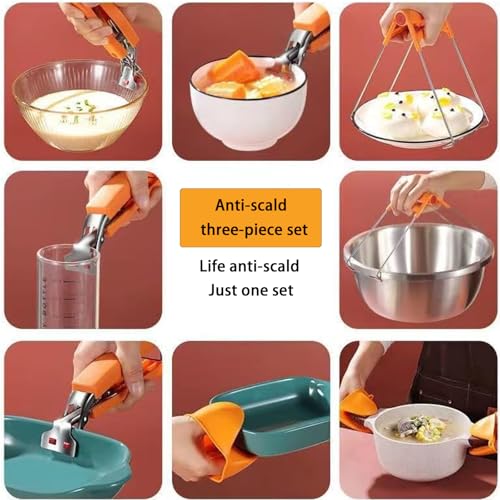 Anti-scald three-piece set

Life anti-scald
Just one set