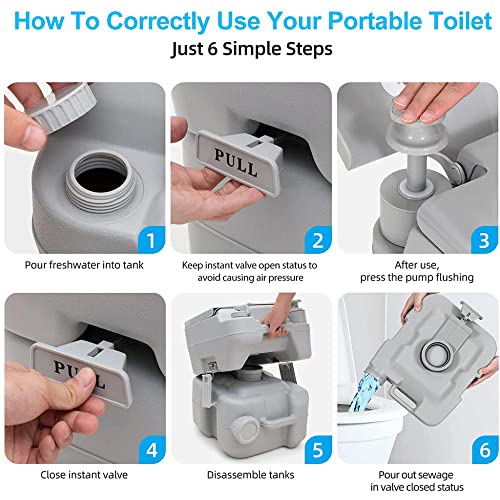 How To Correctly Use Your Portable Toilet

Just 6 Simple Steps

1

Pour freshwater into tank

PULL

2

Keep instant valve open status to avoid causing air pressure

3

After use, press the pump flushing

PULL

4

Close instant valve

5

Disassemble tanks

6

Pour out sewage in valve closed status