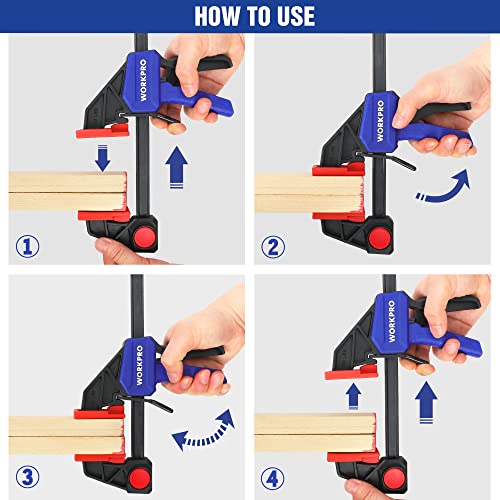 HOW TO USE

WORKPRO
①

WORKPRO
②

WORKPRO
③

WORKPRO
④