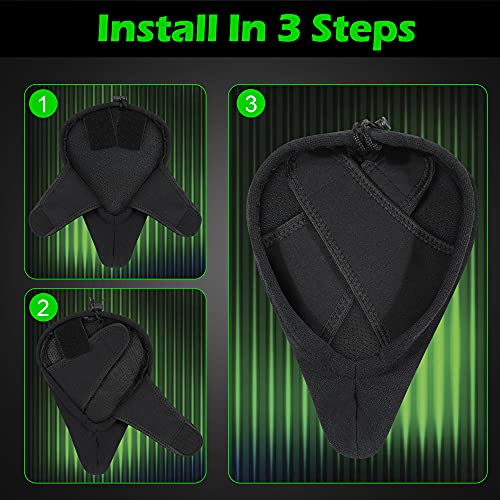 Install In 3 Steps

1

2

3