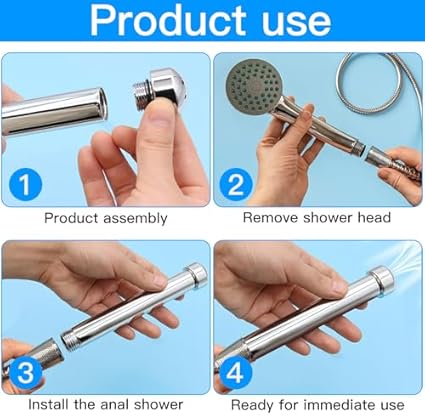 Product use

1

Product assembly

2

Remove shower head

3

Install the anal shower

4

Ready for immediate use