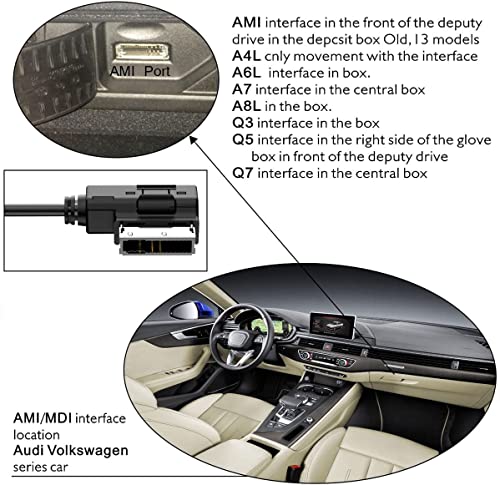 AMI Port

AMI interface in the front of the deputy drive in the depcsit box Old, 13 models
A4L cnly movement with the interface
A6L interface in box.
A7 interface in the central box
A8L in the box.
Q3 interface in the box
Q5 interface in the right side of the glove box in front of the deputy drive
Q7 interface in the central box

AMI/MDI interface location
Audi Volkswagen
series car