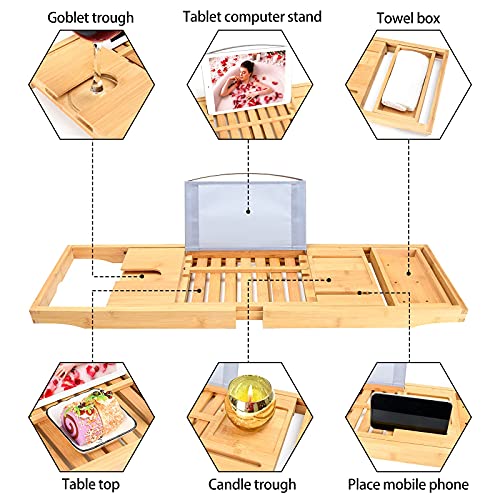 Goblet trough

Tablet computer stand

Towel box

Table top

Candle trough

Place mobile phone