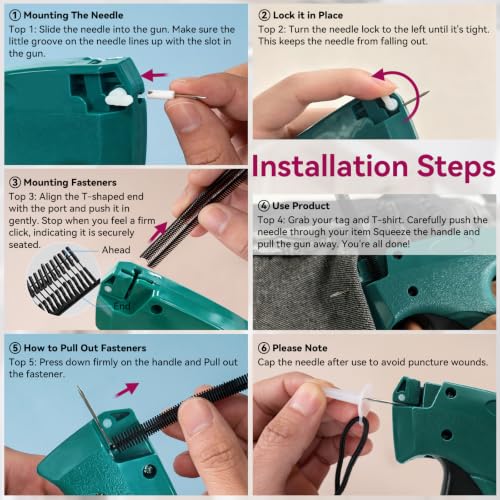 ① Mounting The Needle
Top 1: Slide the needle into the gun. Make sure the little groove on the needle lines up with the slot in the gun.

② Lock it in Place
Top 2: Turn the needle lock to the left until it's tight. This keeps the needle from falling out.

Installation Steps

③ Mounting Fasteners
Top 3: Align the T-shaped end with the port and push it in gently. Stop when you feel a firm click, indicating it is securely seated.

Ahead

End

④ Use Product
Top 4: Grab your tag and T-shirt. Carefully push the needle through your item Squeeze the handle and pull the gun away. You're all done!

⑤ How to Pull Out Fasteners
Top 5: Press down firmly on the handle and Pull out the fastener.

⑥ Please Note
Cap the needle after use to avoid puncture wounds.