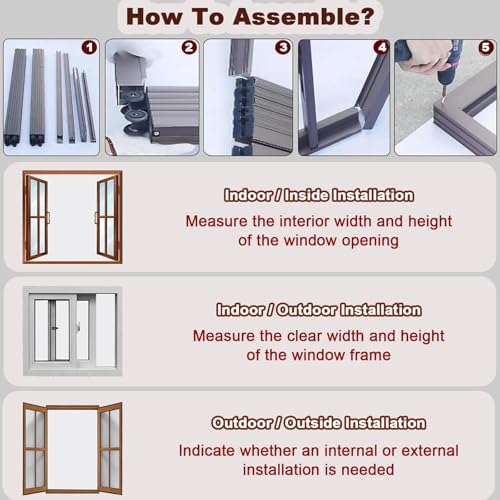 How To Assemble?

1

2

3

4

5

Indoor / Inside Installation

Measure the interior width and height of the window opening

Indoor / Outdoor Installation

Measure the clear width and height of the window frame

Outdoor / Outside Installation

Indicate whether an internal or external installation is needed