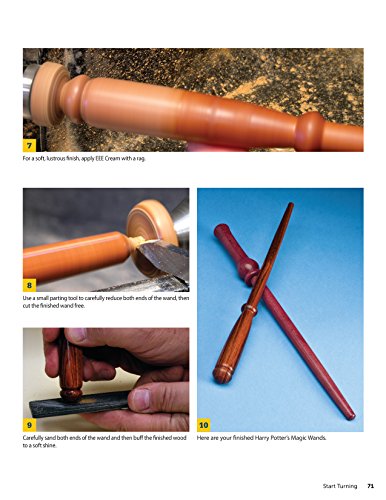 7

For a soft, lustrous finish, apply EEE Cream with a rag.

8

Use a small parting tool to carefully reduce both ends of the wand, then cut the finished wand free.

9

Carefully sand both ends of the wand and then buff the finished wood to a soft shine.

10

Here are your finished Harry Potter's Magic Wands.

Start Turning 71