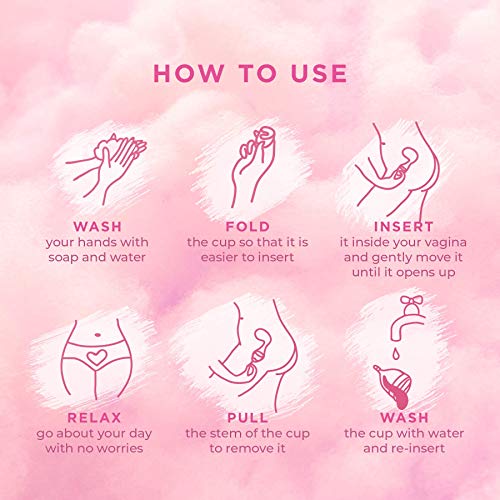 HOW TO USE

WASH
your hands with soap and water

FOLD
the cup so that it is easier to insert

INSERT
it inside your vagina and gently move it until it opens up

RELAX
go about your day with no worries

PULL
the stem of the cup to remove it

WASH
the cup with water and re-insert