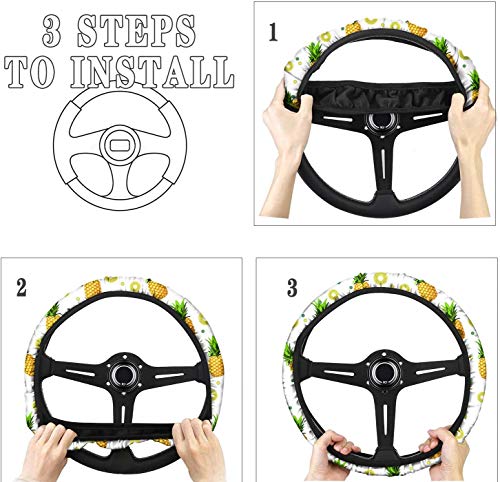 3 STEPS TO INSTALL

1

2

3