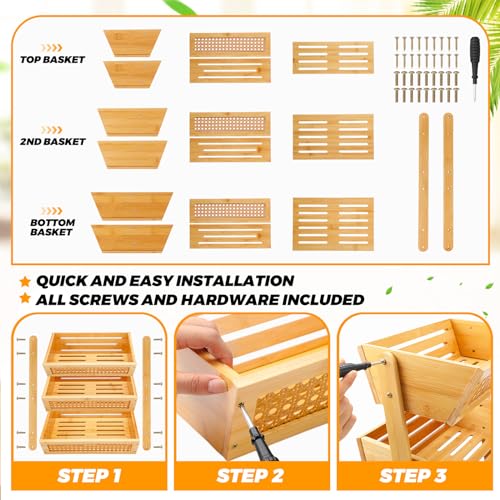 TOP BASKET

2ND BASKET

BOTTOM BASKET

QUICK AND EASY INSTALLATION

ALL SCREWS AND HARDWARE INCLUDED

STEP 1

STEP 2

STEP 3