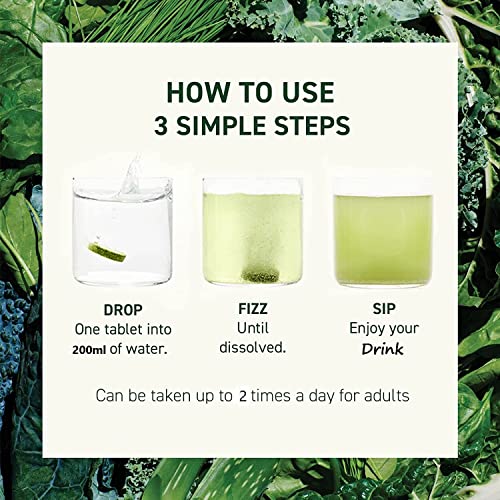 HOW TO USE
3 SIMPLE STEPS

DROP
One tablet into 200ml of water.

FIZZ
Until dissolved.

SIP
Enjoy your Drink

Can be taken up to 2 times a day for adults