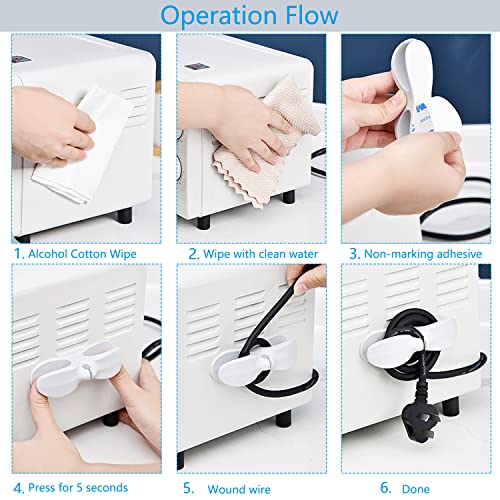 Operation Flow

1. Alcohol Cotton Wipe

2. Wipe with clean water

3. Non-marking adhesive

4. Press for 5 seconds

5. Wound wire

6. Done