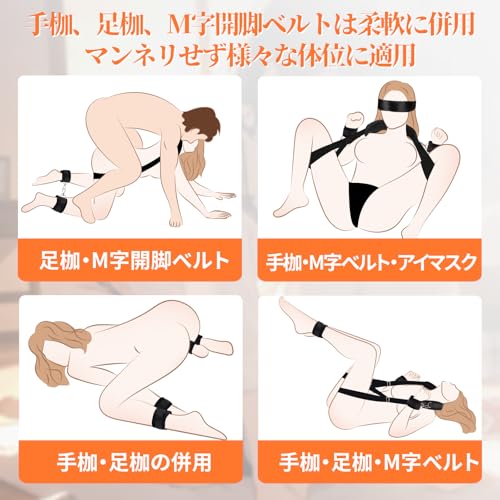 手枷、足枷、M字開脚ベルトは柔軟に併用
マンネリせず様々な体位に適用

足枷・M字開脚ベルト

手枷・M字ベルト・アイマスク

手枷・足枷の併用

手枷・足枷・M字ベルト