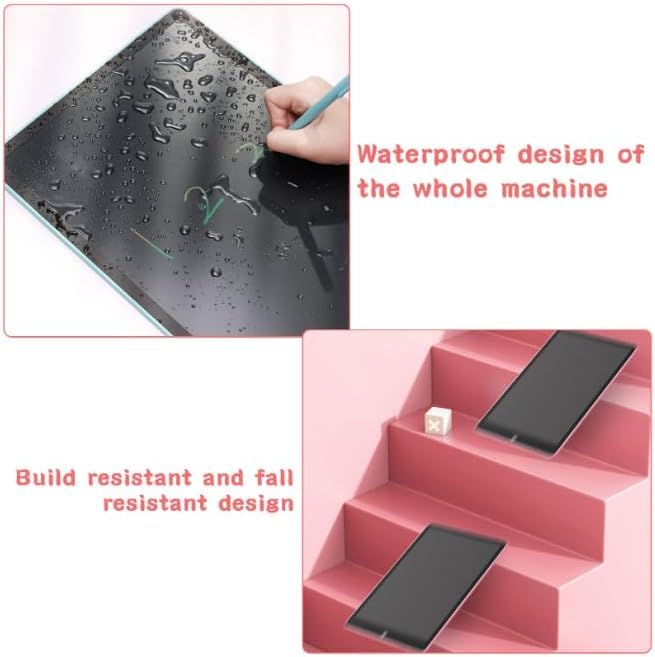 Waterproof design of the whole machine

Build resistant and fall resistant design