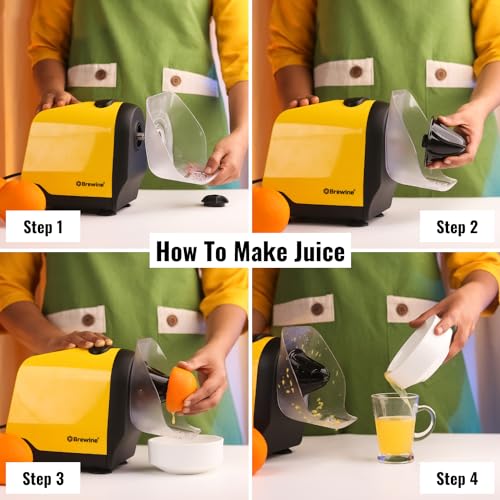 Brewine

Step 1

Brewine

Step 2

How To Make Juice

Brewine

Step 3

Step 4