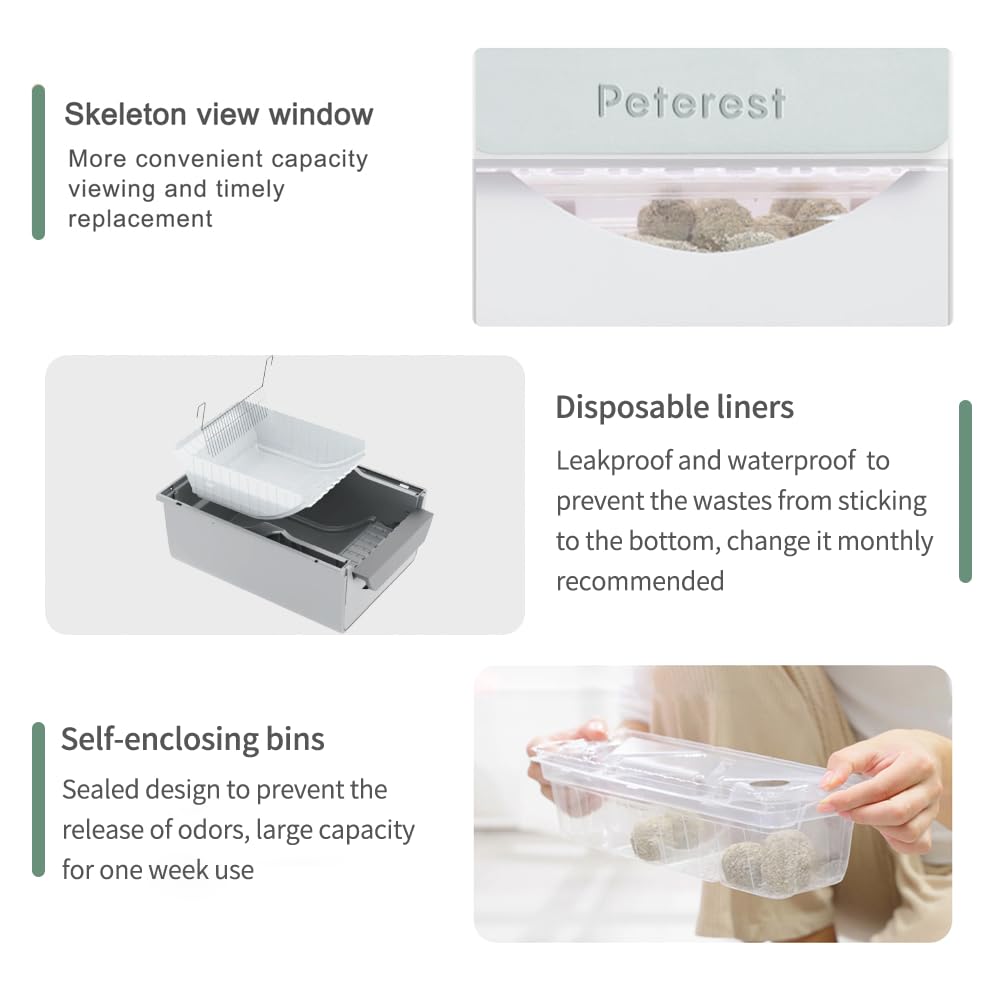 Skeleton view window
More convenient capacity viewing and timely replacement

Peterest

Disposable liners
Leakproof and waterproof to prevent the wastes from sticking to the bottom, change it monthly recommended

Self-enclosing bins
Sealed design to prevent the release of odors, large capacity for one week use