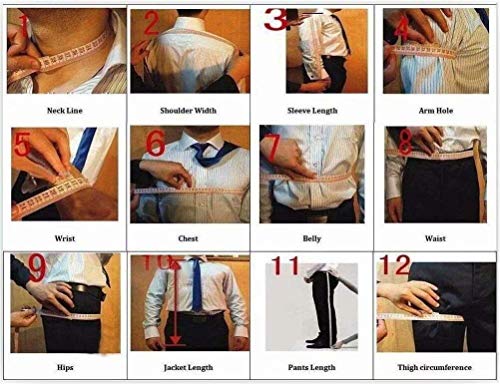 1
Neck Line

2
Shoulder Width

3
Sleeve Length

4
Arm Hole

5
Wrist

6
Chest

7
Belly

8
Waist

9
Hips

10
Jacket Length

11
Pants Length

12
Thigh circumference