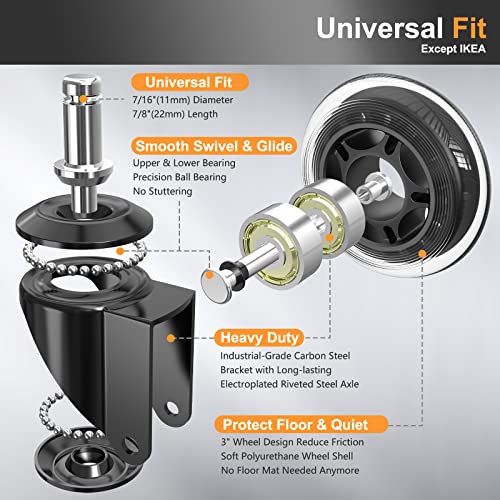 Universal Fit
Except IKEA

Universal Fit
7/16"(11mm) Diameter
7/8"(22mm) Length

Smooth Swivel & Glide
Upper & Lower Bearing
Precision Ball Bearing
No Stuttering

Heavy Duty
Industrial-Grade Carbon Steel
Bracket with Long-lasting
Electroplated Riveted Steel Axle

Protect Floor & Quiet
3" Wheel Design Reduce Friction
Soft Polyurethane Wheel Shell
No Floor Mat Needed Anymore