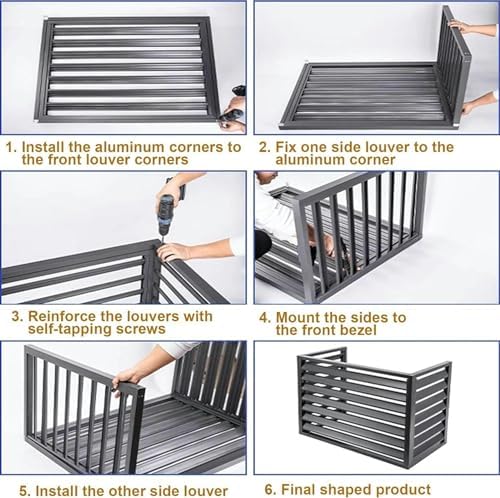 1. Install the aluminum corners to the front louver corners

2. Fix one side louver to the aluminum corner

3. Reinforce the louvers with self-tapping screws

4. Mount the sides to the front bezel

5. Install the other side louver

6. Final shaped product