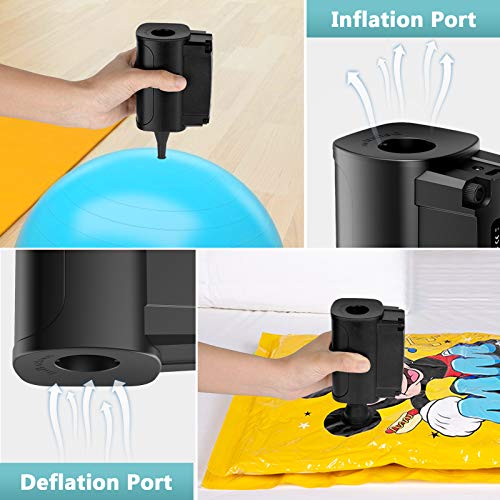 Inflation Port

Deflation Port