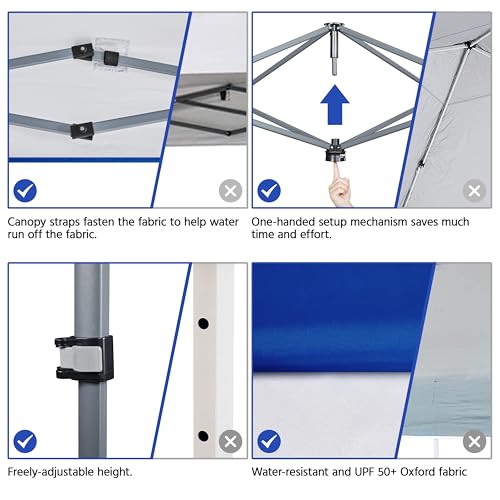 Canopy straps fasten the fabric to help water run off the fabric.

One-handed setup mechanism saves much time and effort.

Freely-adjustable height.

Water-resistant and UPF 50+ Oxford fabric