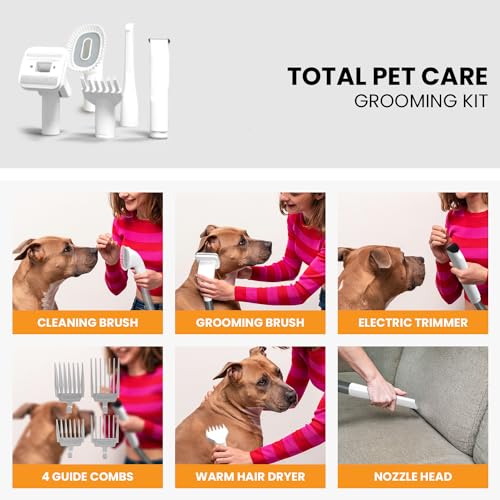 TOTAL PET CARE
GROOMING KIT

CLEANING BRUSH

GROOMING BRUSH

ELECTRIC TRIMMER

4 GUIDE COMBS

WARM HAIR DRYER

NOZZLE HEAD