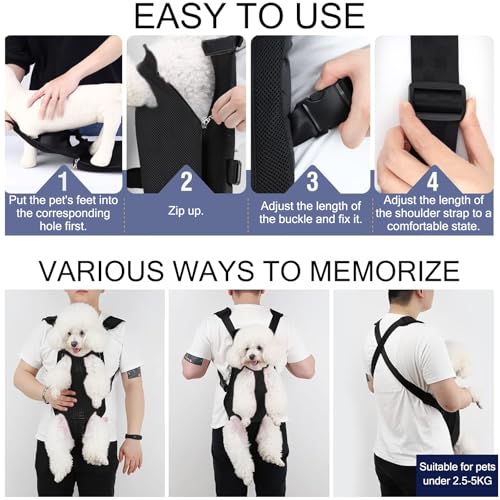 EASY TO USE

1
Put the pet's feet into the corresponding hole first.

2
Zip up.

3
Adjust the length of the buckle and fix it.

4
Adjust the length of the shoulder strap to a comfortable state.

VARIOUS WAYS TO MEMORIZE

Suitable for pets under 2.5-5KG