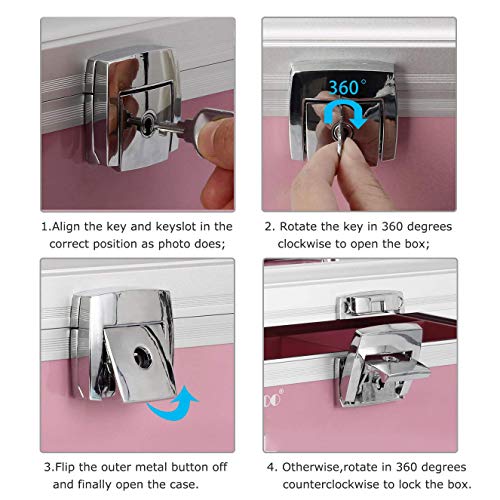 360°

1.Align the key and keyslot in the correct position as photo does;

2. Rotate the key in 360 degrees clockwise to open the box;

3.Flip the outer metal button off and finally open the case.

4. Otherwise,rotate in 360 degrees counterclockwise to lock the box.