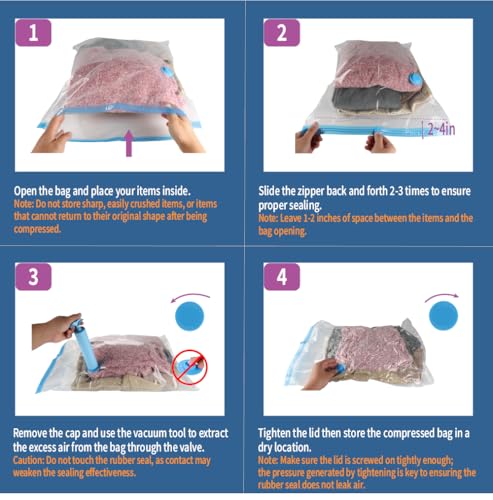 1

Open the bag and place your items inside.
Note: Do not store sharp, easily crushed items, or items that cannot return to their original shape after being compressed.

2

2~4in

Slide the zipper back and forth 2-3 times to ensure proper sealing.
Note: Leave 1-2 inches of space between the items and the bag opening.

3

Remove the cap and use the vacuum tool to extract the excess air from the bag through the valve.
Caution: Do not touch the rubber seal, as contact may weaken the sealing effectiveness.

4

Tighten the lid then store the compressed bag in a dry location.
Note: Make sure the lid is screwed on tightly enough; the pressure generated by tightening is key to ensuring the rubber seal does not leak air.