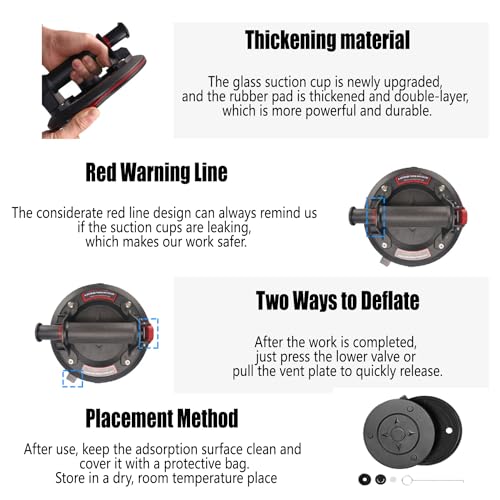 Thickening material

The glass suction cup is newly upgraded, and the rubber pad is thickened and double-layer, which is more powerful and durable.

Red Warning Line

The considerate red line design can always remind us if the suction cups are leaking, which makes our work safer.

Two Ways to Deflate

After the work is completed, just press the lower valve or pull the vent plate to quickly release.

Placement Method

After use, keep the adsorption surface clean and cover it with a protective bag. Store in a dry, room temperature place